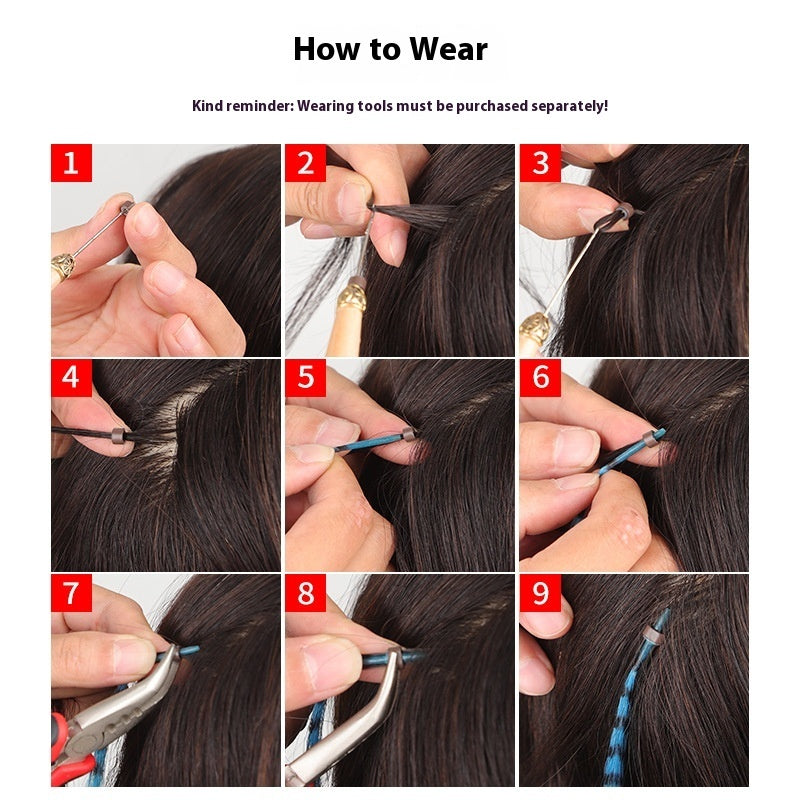 How to Wear

Kind reminder: Wearing tools must be purchased separately!

1

2

3

4

5

6

7

8

9